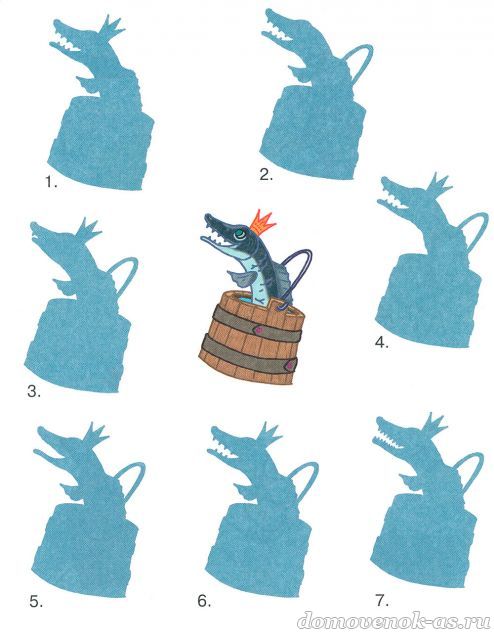 1.

2.

3.

4.

5.

6.

7.

domovenok-as.ru