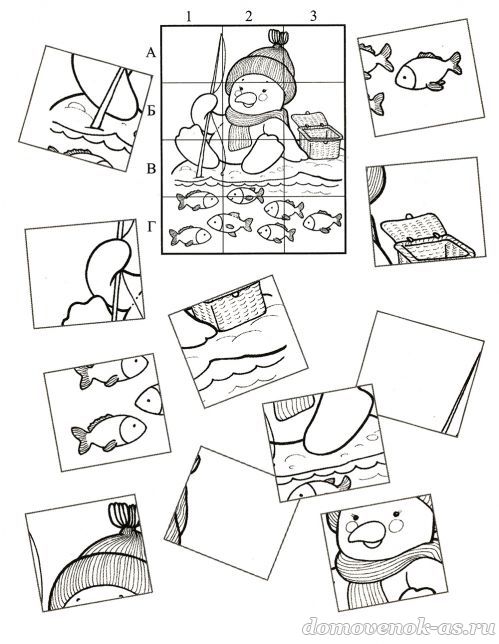 1 2 3
А
Б
В
Г

domovenok-as.ru