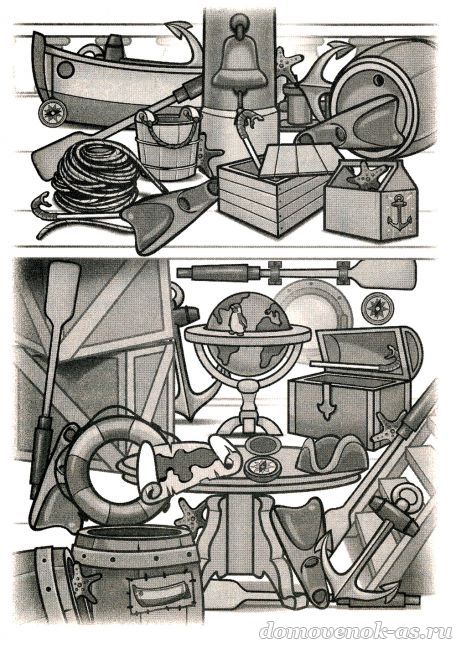 domovenok-as.ru