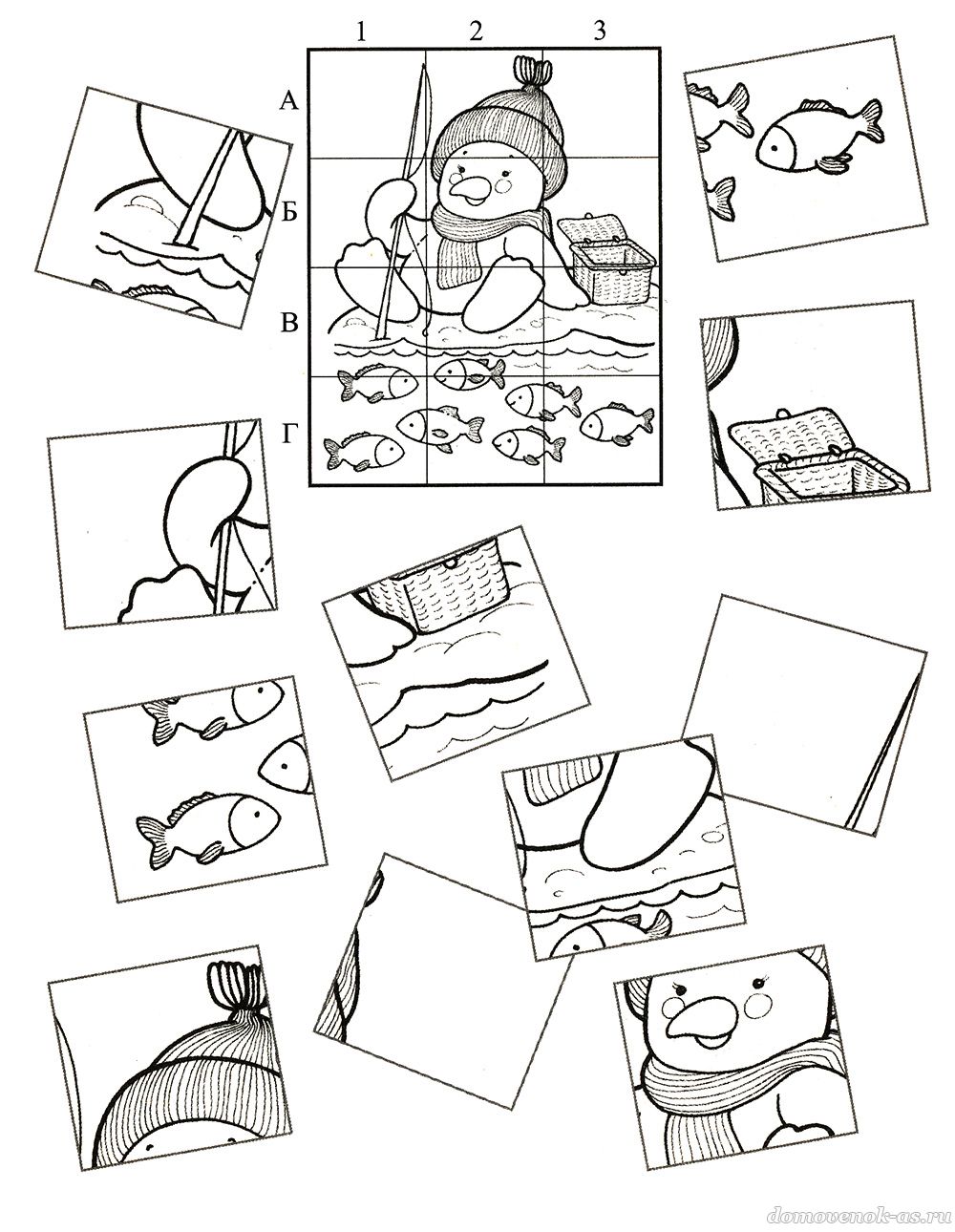 1 2 3

А
Б
В
Г

domovenok-as.ru