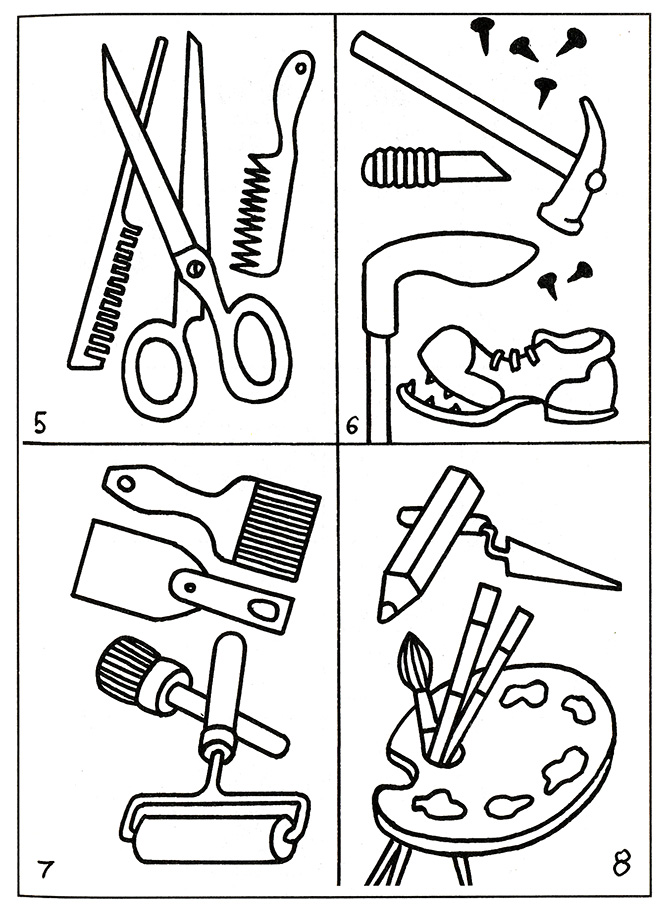 5
6
7
8