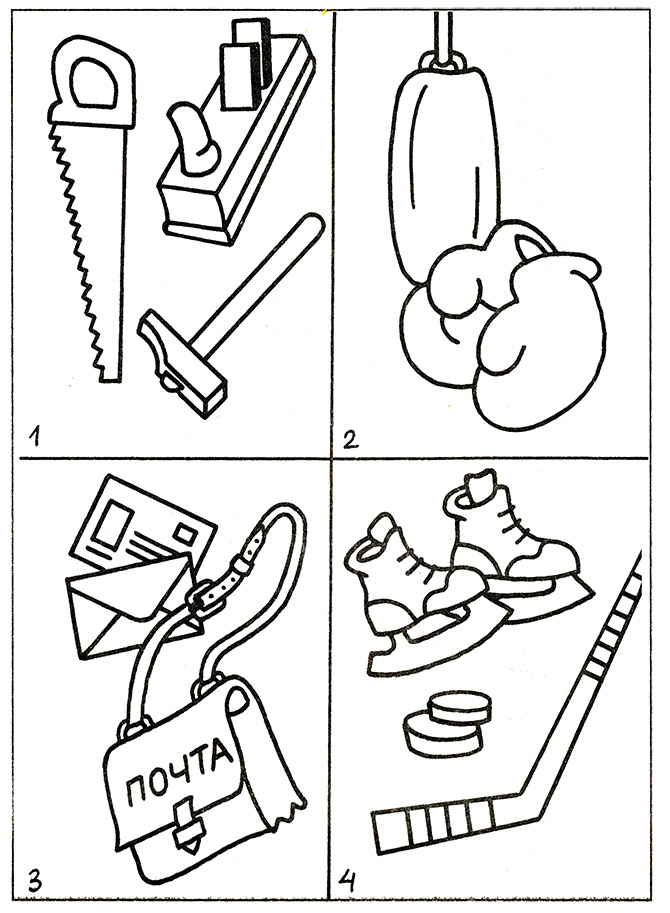 1

2

ПОЧТА

3

4